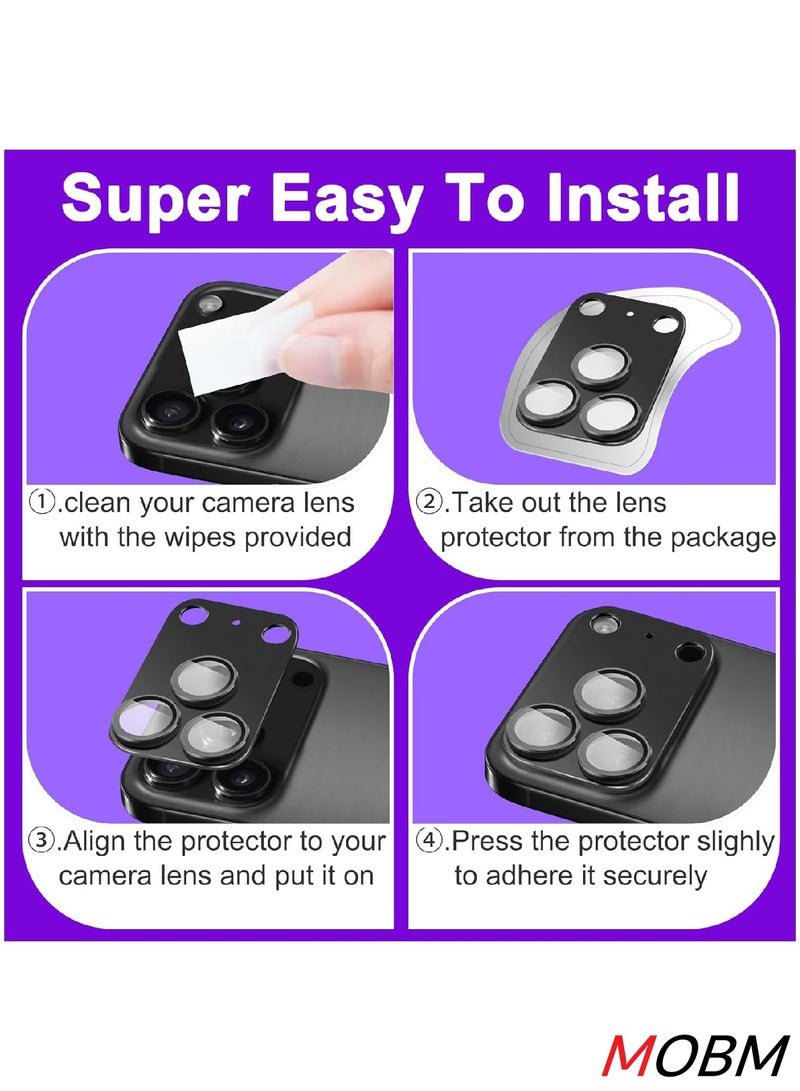 Super Easy To Install

①.clean your camera lens with the wipes provided

②.Take out the lens protector from the package

③.Align the protector to your camera lens and put it on

④.Press the protector slighly to adhere it securely

MOBM